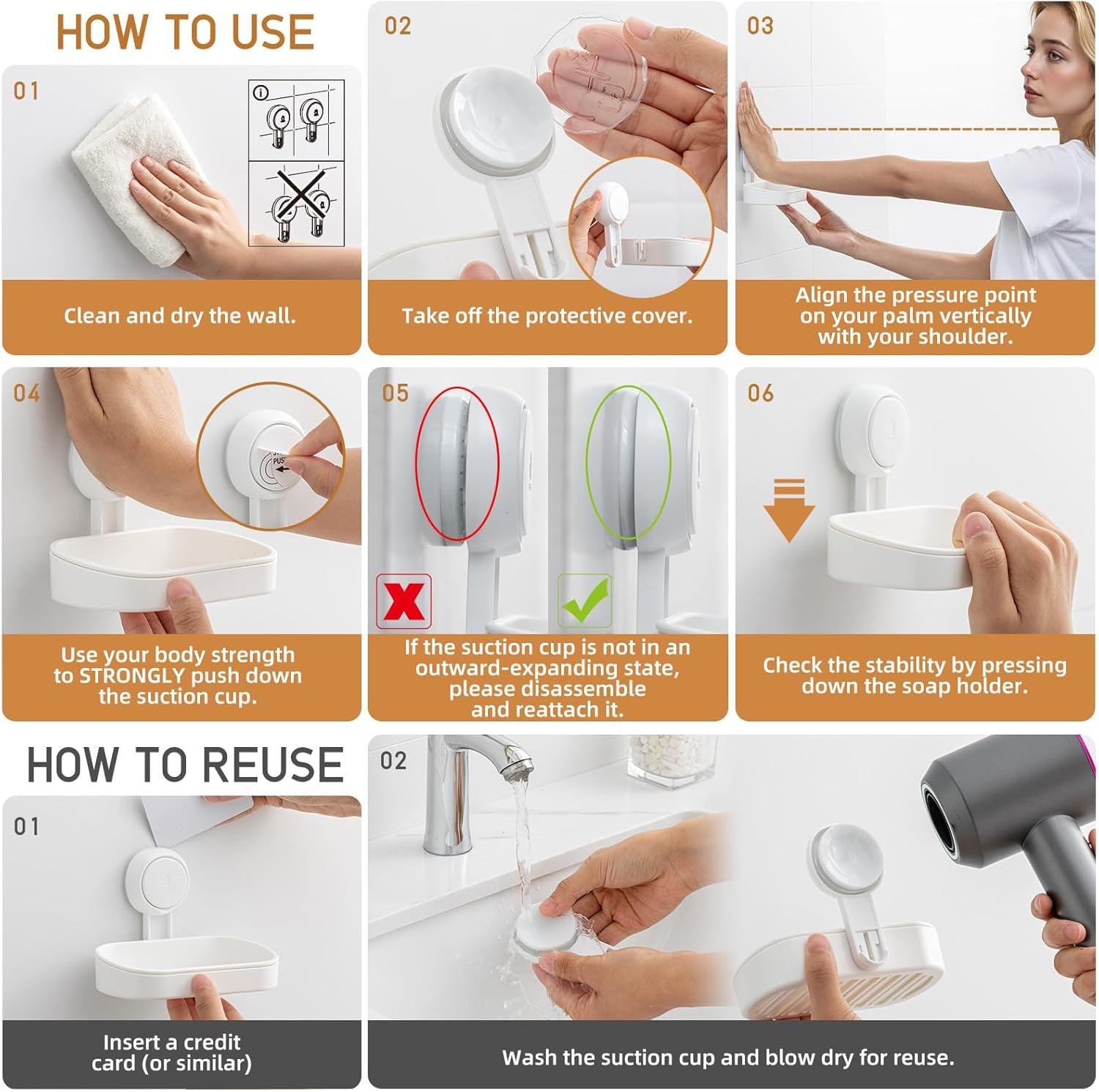 HOW TO USE

01

Clean and dry the wall.

02

Take off the protective cover.

03

Align the pressure point on your palm vertically with your shoulder.

04

PUSH

Use your body strength to STRONGLY push down the suction cup.

05

If the suction cup is not in an outward-expanding state, please disassemble and reattach it.

06

Check the stability by pressing down the soap holder.

HOW TO REUSE

01

Insert a credit card (or similar)

02

Wash the suction cup and blow dry for reuse.